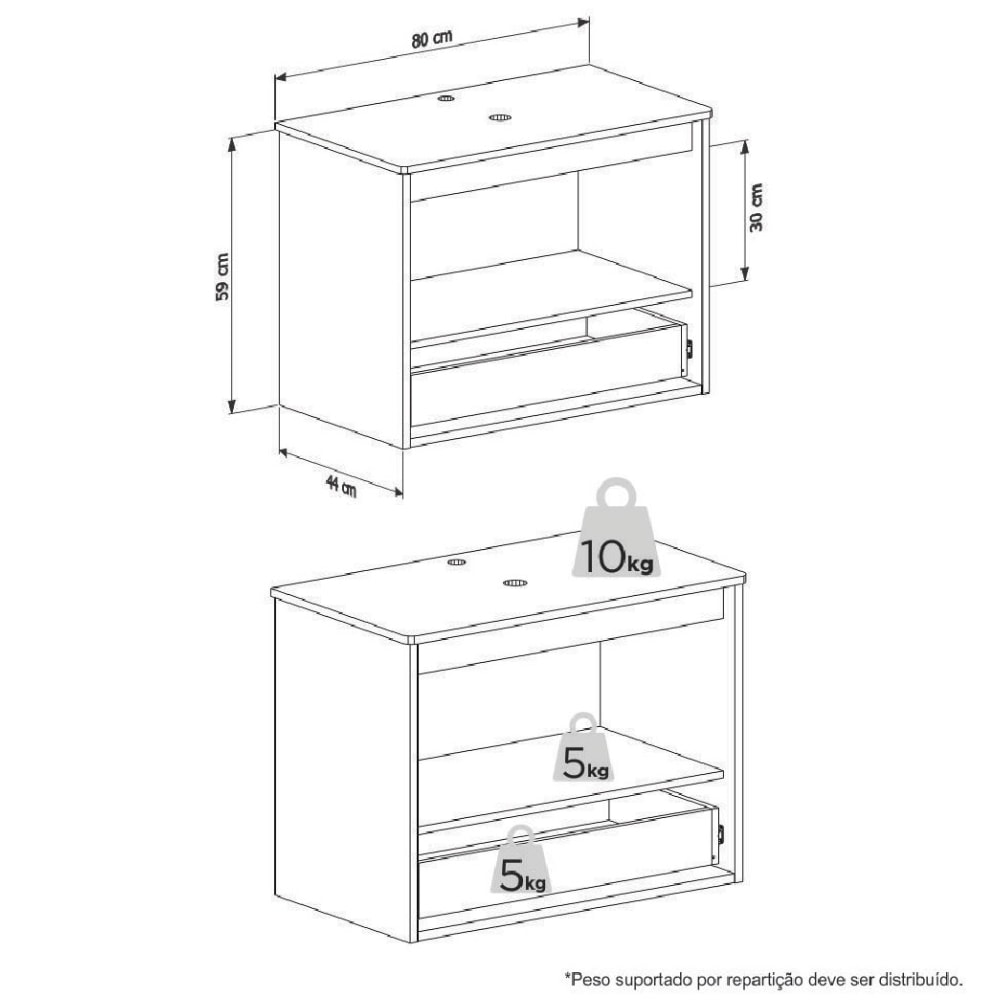 80 cm

59 cm

30 cm

44 cm

10kg

5kg

5kg

*Peso suportado por repartição deve ser distribuído.