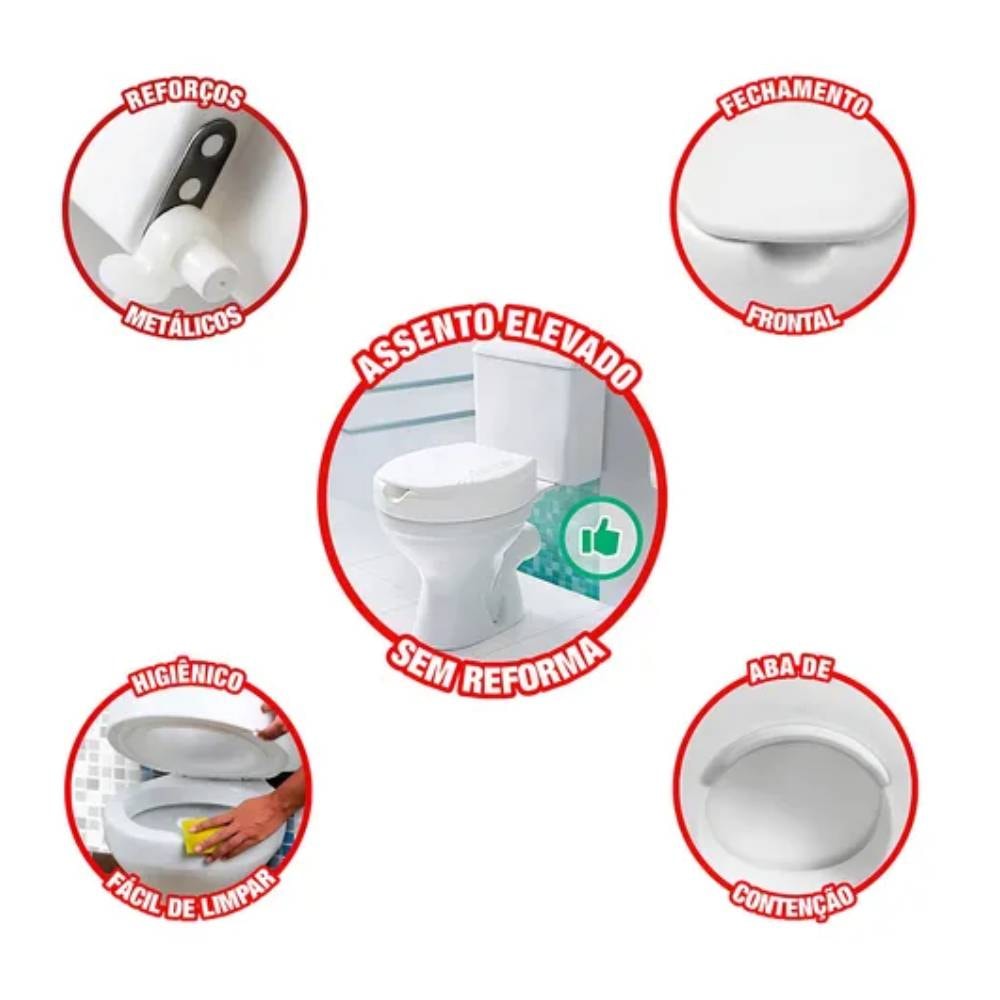 REFORÇOS

METÁLICOS

FECHAMENTO

FRONTAL

ASSENTO ELEVADO

SEM REFORMA

HIGIÊNICO

FÁCIL DE LIMPAR

ABA DE

CONTENÇÃO