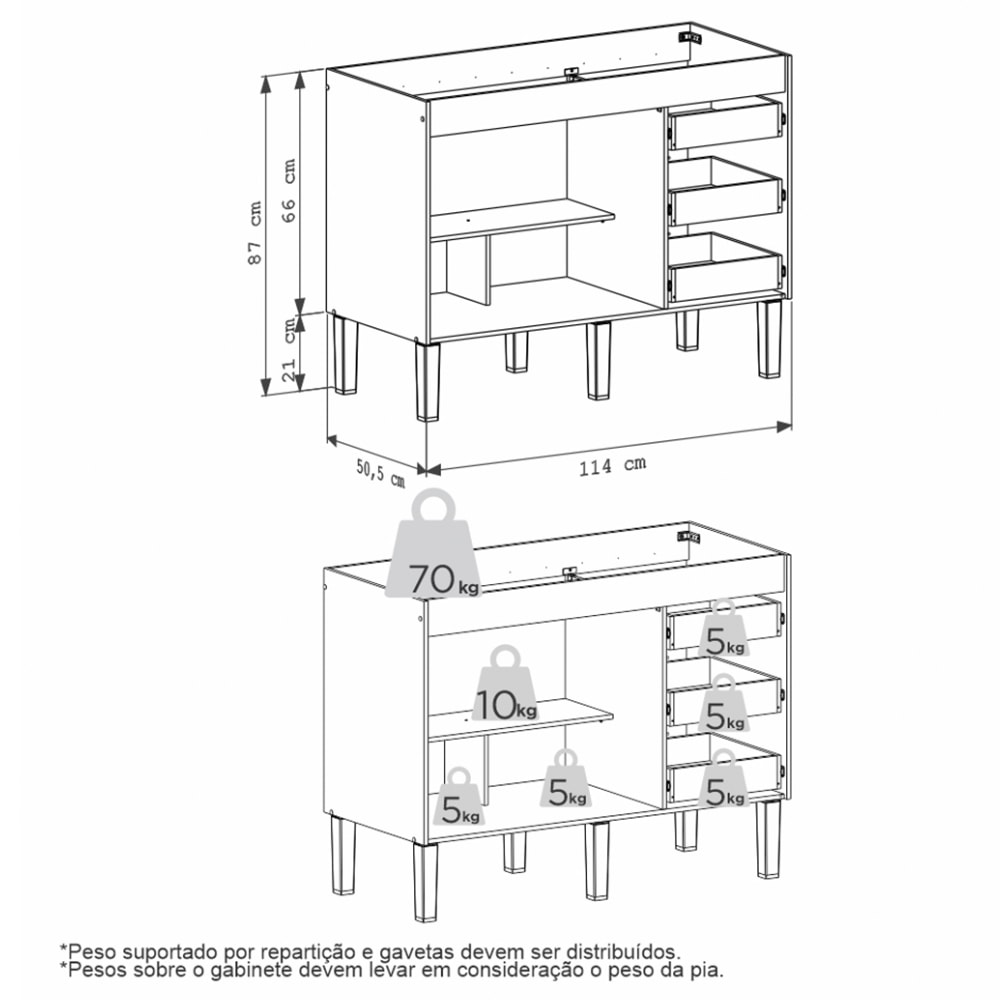 87 cm
66 cm
21 cm
50,5 cm
114 cm
70kg
10kg
5kg
5kg
5kg
5kg
5kg
*Peso suportado por repartição e gavetas devem ser distribuídos.
*Pesos sobre o gabinete devem levar em consideração o peso da pia.