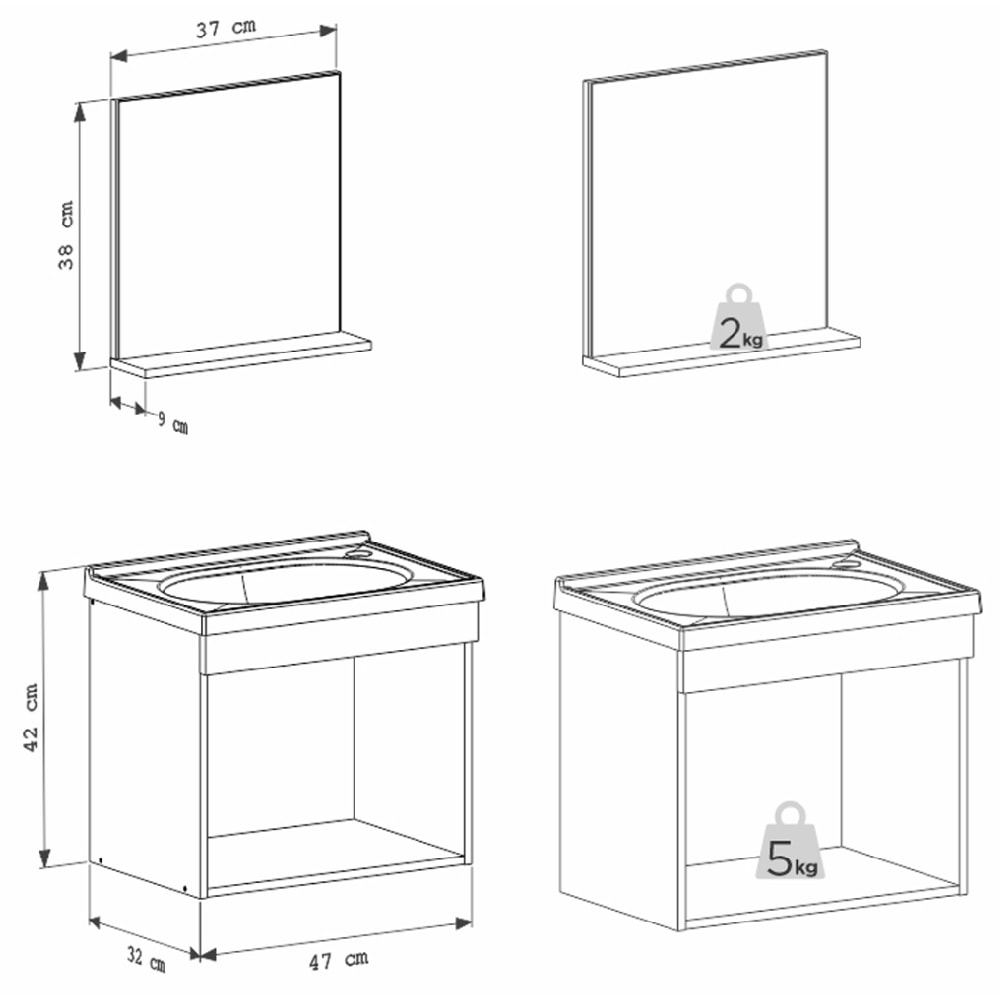 37 cm
38 cm
9 cm
2kg
42 cm
32 cm
47 cm
5kg