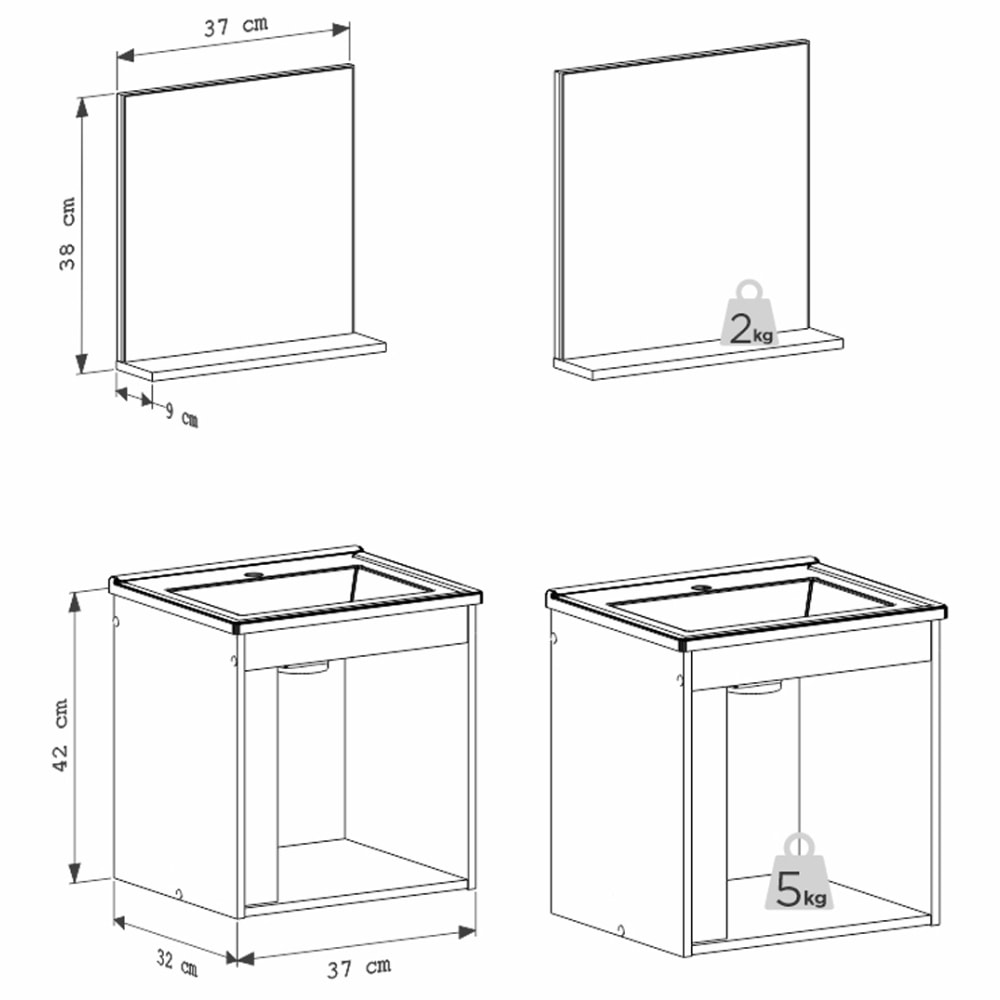 37 cm

38 cm

9 cm

2kg

42 cm

32 cm

37 cm

5kg