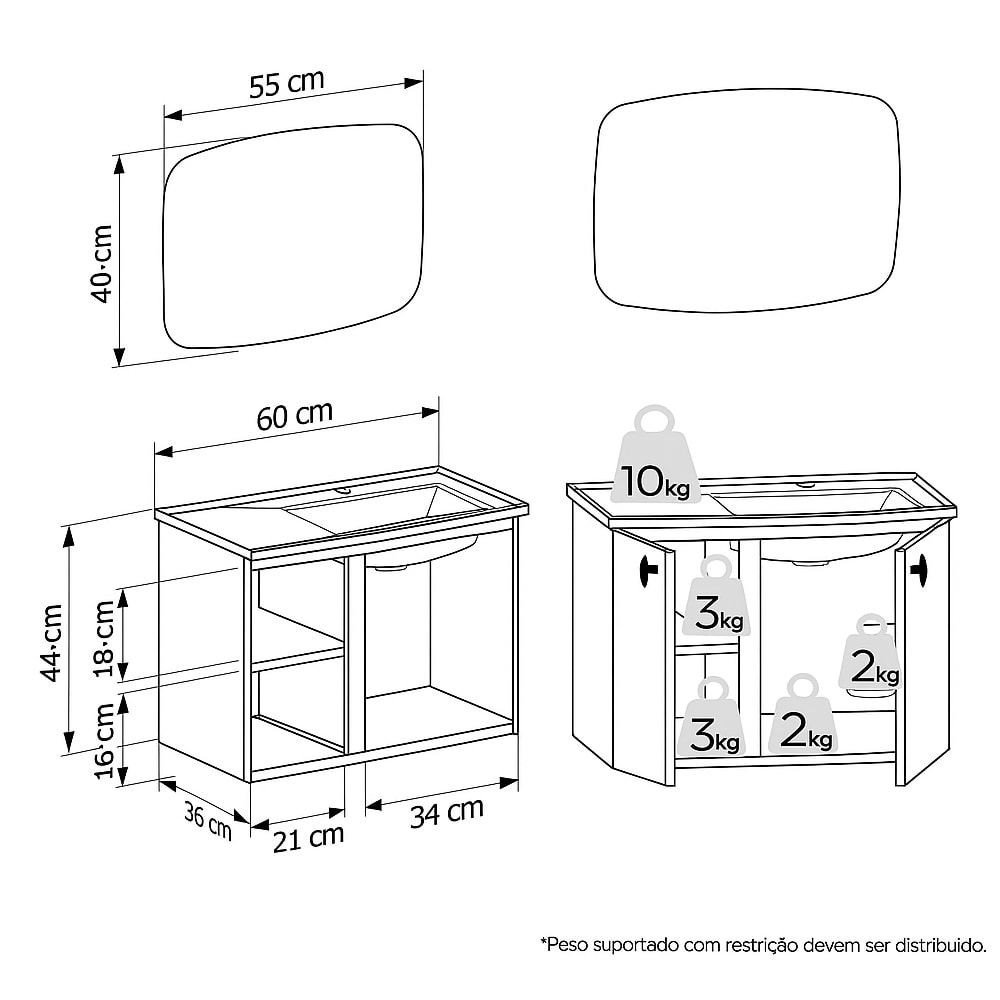 55 cm
40 cm
60 cm
44 cm
18 cm
16 cm
36 cm
21 cm
34 cm
10kg
3kg
2kg
3kg
2kg
*Peso suportado com restrição devem ser distribuido.