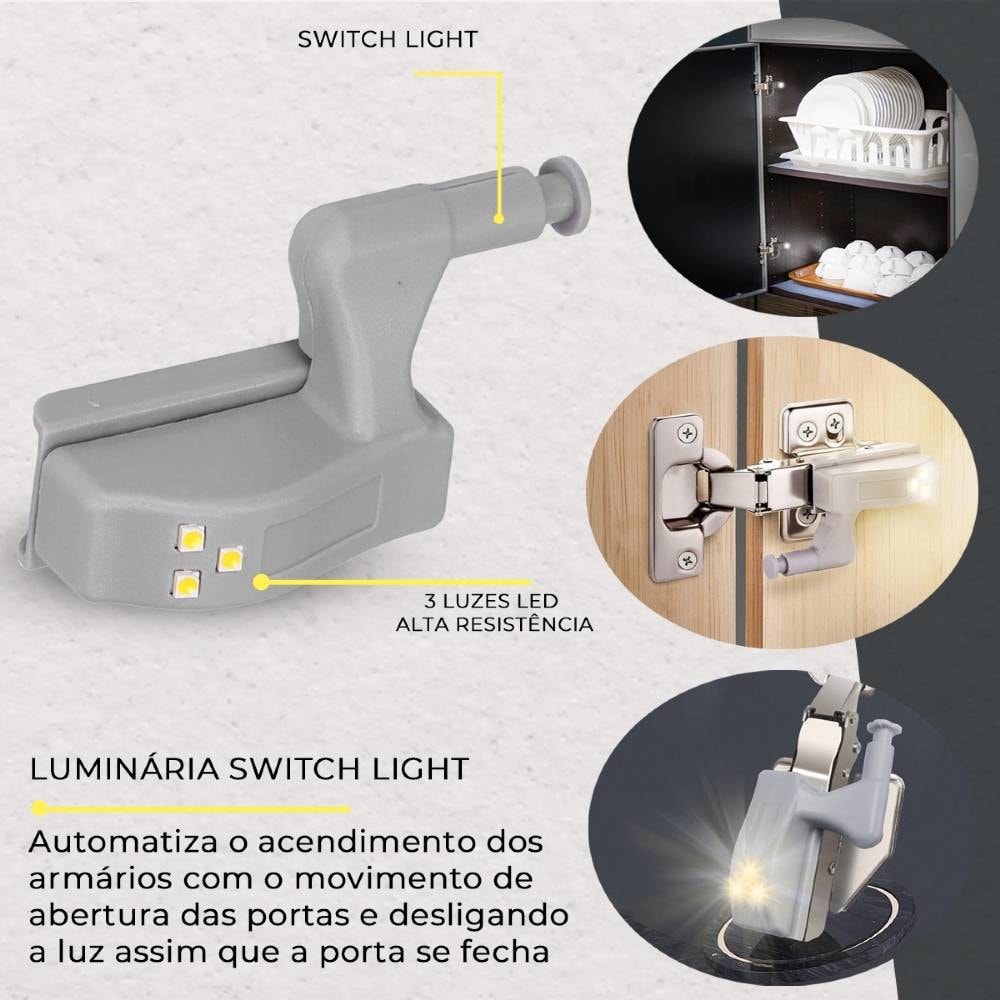 SWITCH LIGHT

3 LUZES LED
ALTA RESISTÊNCIA

LUMINÁRIA SWITCH LIGHT

Automatiza o acendimento dos armários com o movimento de abertura das portas e desligando a luz assim que a porta se fecha