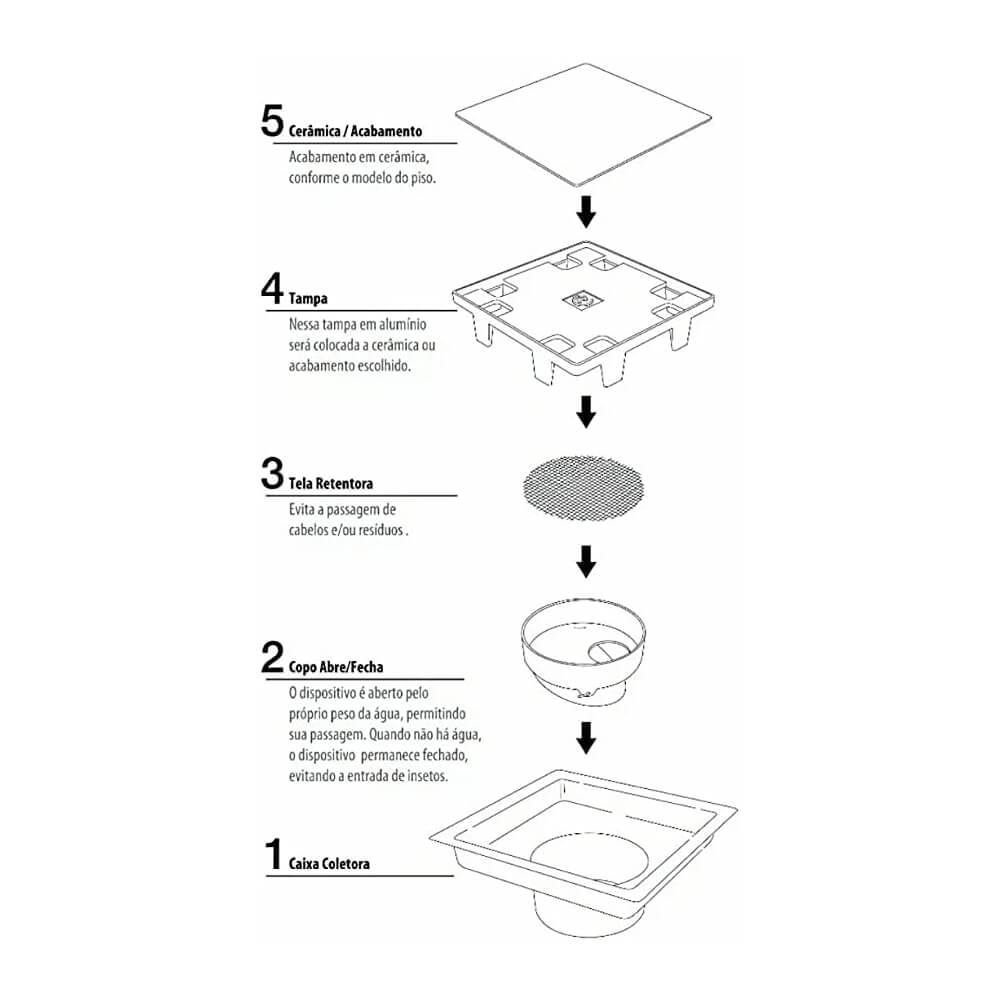 5 Cerâmica / Acabamento

Acabamento em cerâmica, conforme o modelo do piso.

4 Tampa

Nessa tampa em alumínio será colocada a cerâmica ou acabamento escolhido.

3 Tela Retentora

Evita a passagem de cabelos e/ou resíduos .

2 Copo Abre/Fecha

O dispositivo é aberto pelo próprio peso da água, permitindo sua passagem. Quando não há água, o dispositivo permanece fechado, evitando a entrada de insetos.

1 Caixa Coletora